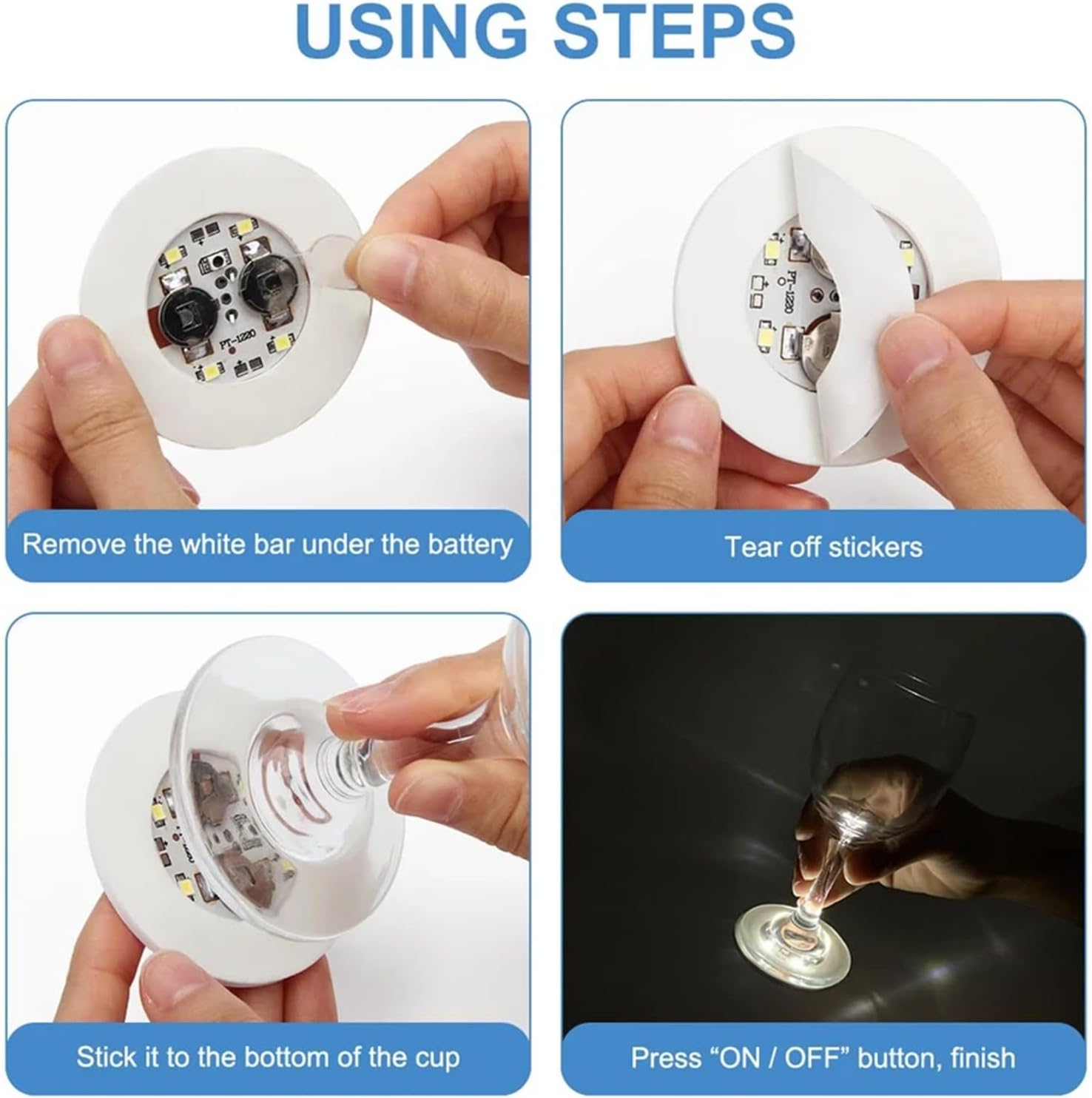 USING STEPS

PT-1220

Remove the white bar under the battery

PT-1220

Tear off stickers

Stick it to the bottom of the cup

Press “ON / OFF” button, finish