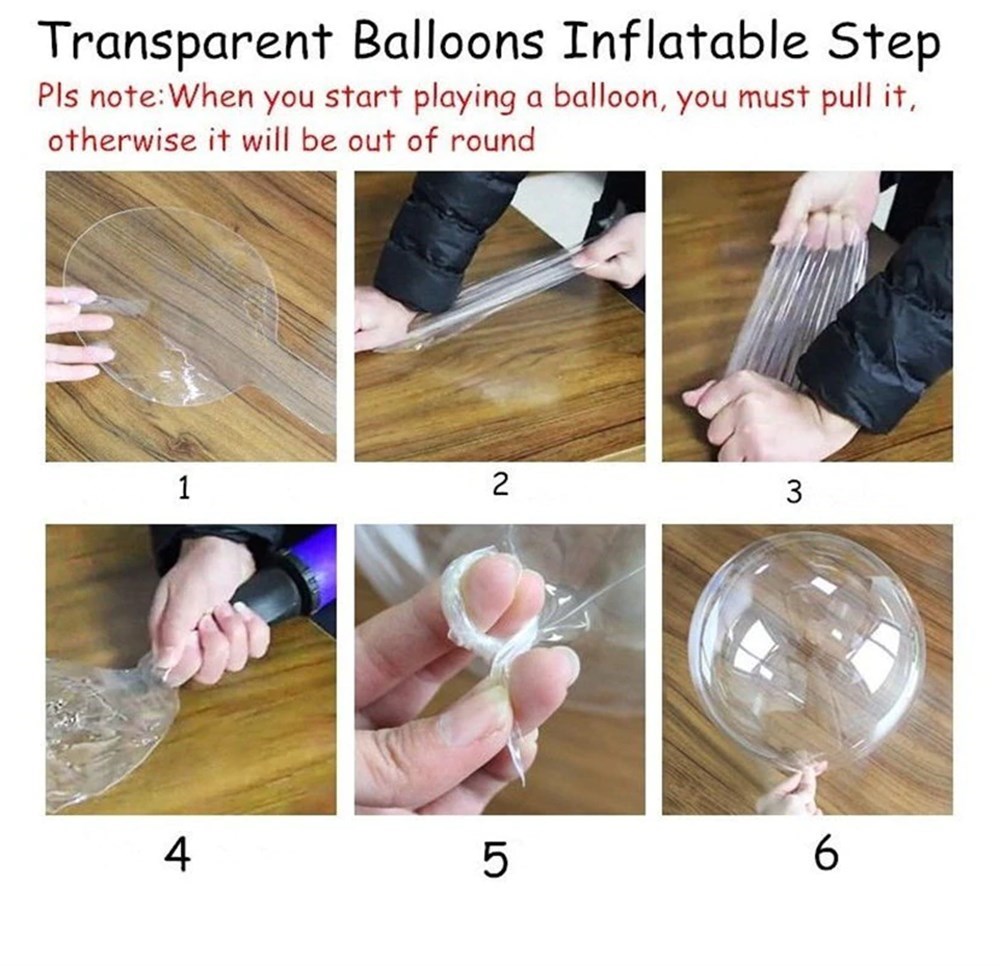 Transparent Balloons Inflatable Step

Pls note:When you start playing a balloon, you must pull it, otherwise it will be out of round

1

2

3

4

5

6